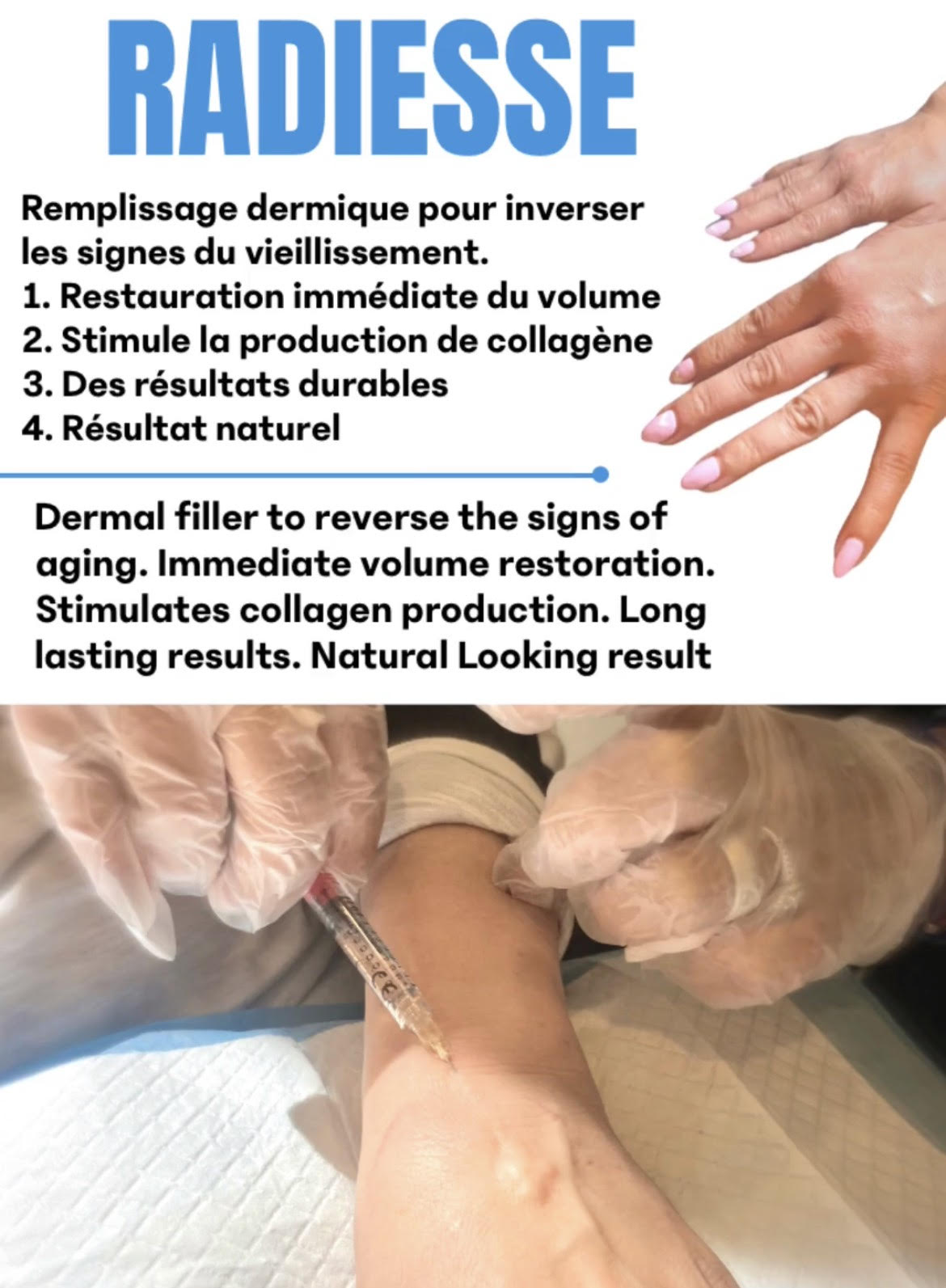 RADIESSE

Remplissage dermique pour inverser les signes du vieillissement.
1. Restauration immédiate du volume
2. Stimule la production de collagène
3. Des résultats durables
4. Résultat naturel

Dermal filler to reverse the signs of aging. Immediate volume restoration. Stimulates collagen production. Long lasting results. Natural Looking result